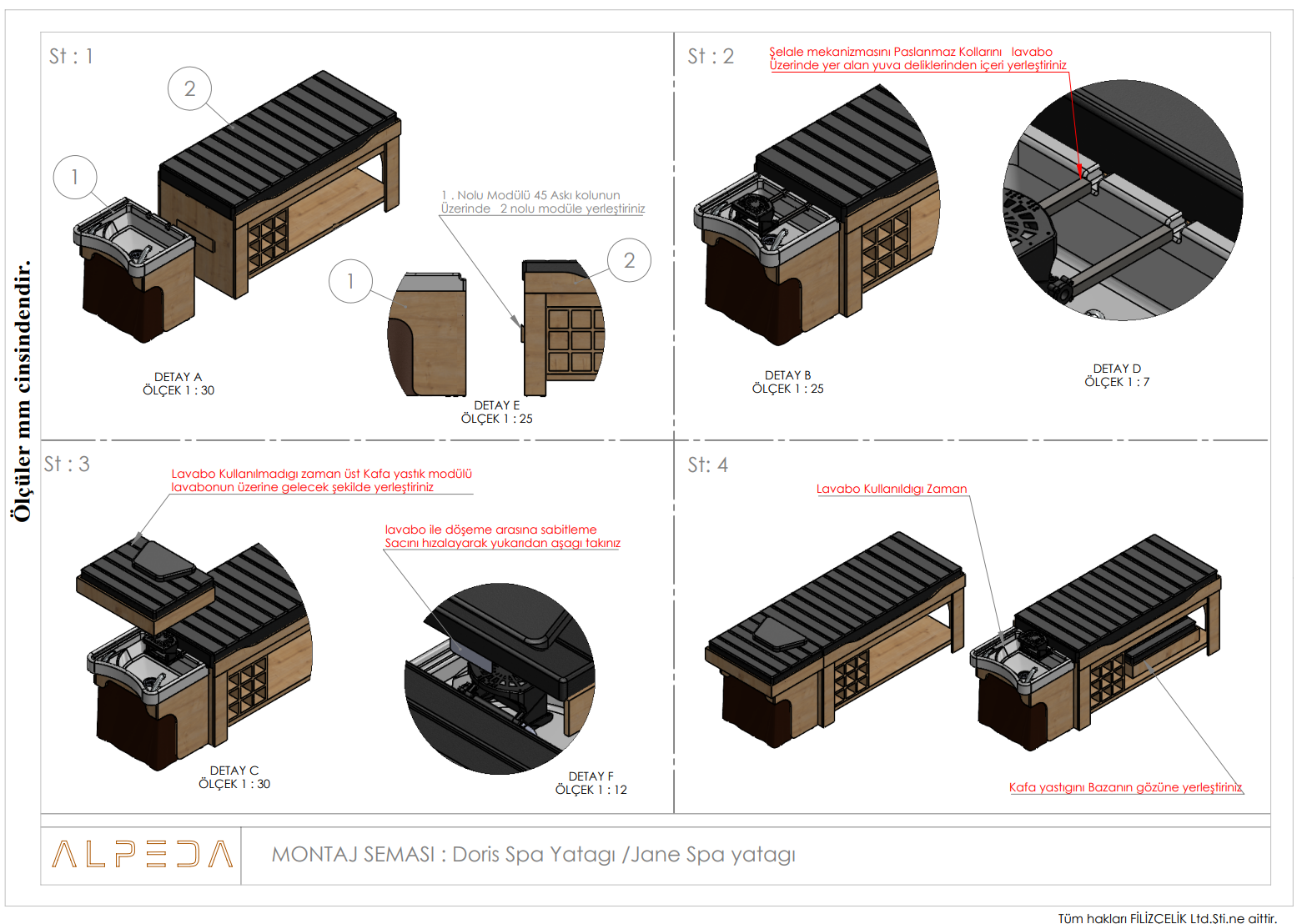 Ölçüler mm cinsindendir.

St : 1

2

1

1 . Nolu Modülü 45 Askı kolunun Üzerinde 2 nolu modüle yerleştiriniz

1

2

DETAY A
ÖLÇEK 1 : 30

DETAY E
ÖLÇEK 1 : 25

St : 2

Şelale mekanizmasını Paslanmaz Kollarını lavabo Üzerinde yer alan yuva deliklerinden içeri yerleştiriniz

DETAY B
ÖLÇEK 1 : 25

DETAY D
ÖLÇEK 1 : 7

St : 3

Lavabo Kullanılmadıgı zaman üst Kafa yastık modülü lavabonun üzerine gelecek şekilde yerleştiriniz

lavabo ile döşeme arasına sabitleme Sacını hızalayarak yukarıdan aşagı takınız

DETAY C
ÖLÇEK 1 : 30

DETAY F
ÖLÇEK 1 : 12

St: 4

Lavabo Kullanıldıgı Zaman

Kafa yastıgını Bazanın gözüne yerleştiriniz

ALPEDA

MONTAJ SEMASI : Doris Spa Yatagı /Jane Spa yatagı

Tüm hakları FİLİZCELİK Ltd.Sti.ne aittir.